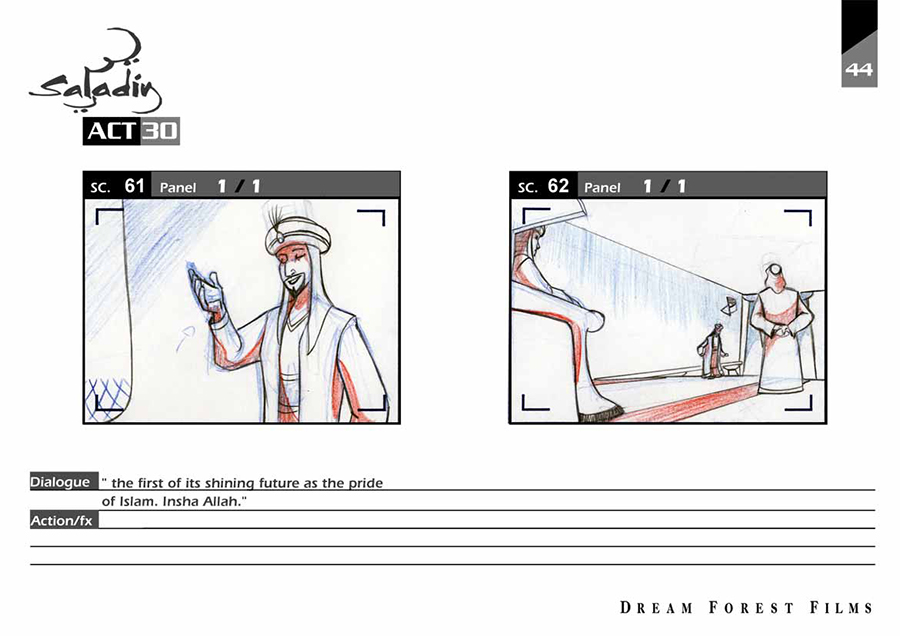 Saladin
ACT 30

44

SC. 61 Panel 1 / 1

SC. 62 Panel 1 / 1

Dialogue " the first of its shining future as the pride of Islam. Insha Allah."

Action/fx

DREAM FOREST FILMS